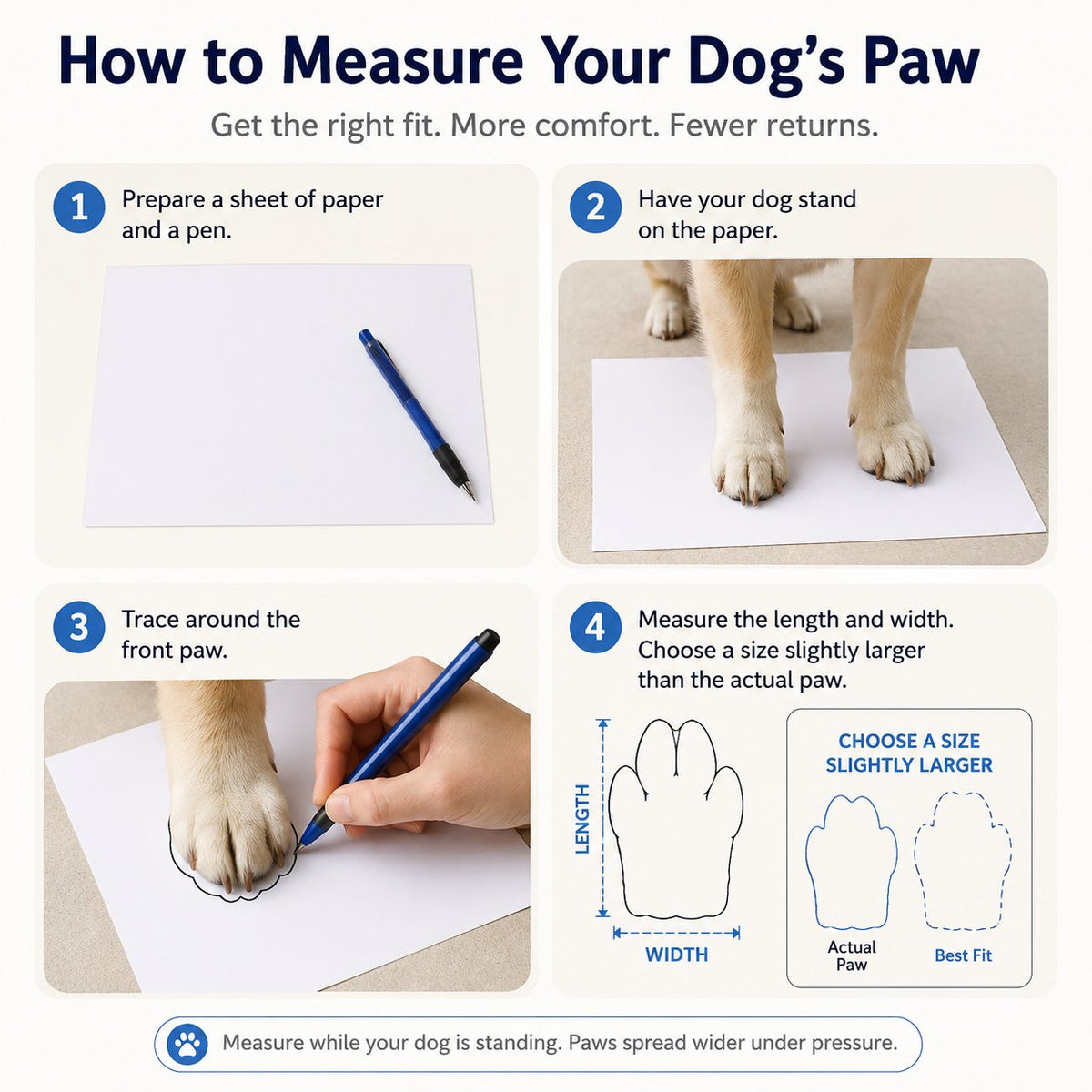 How to Measure Your Dog's Paw

Get the right fit. More comfort. Fewer returns.

1 Prepare a sheet of paper and a pen.

2 Have your dog stand on the paper.

3 Trace around the front paw.

4 Measure the length and width. Choose a size slightly larger than the actual paw.

LENGTH

WIDTH

CHOOSE A SIZE SLIGHTLY LARGER

Actual Paw

Best Fit

Measure while your dog is standing. Paws spread wider under pressure.